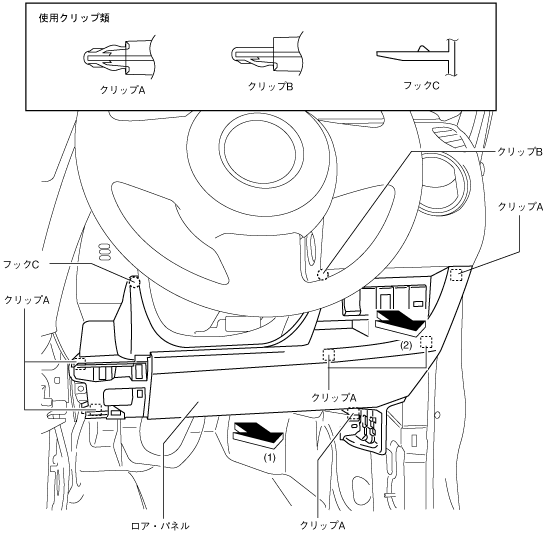 使用クリップ類

クリップA

クリップB

フックC

クリップB

クリップA

フックC

クリップA

(2)

クリップA

(1)

ロア・パネル

クリップA