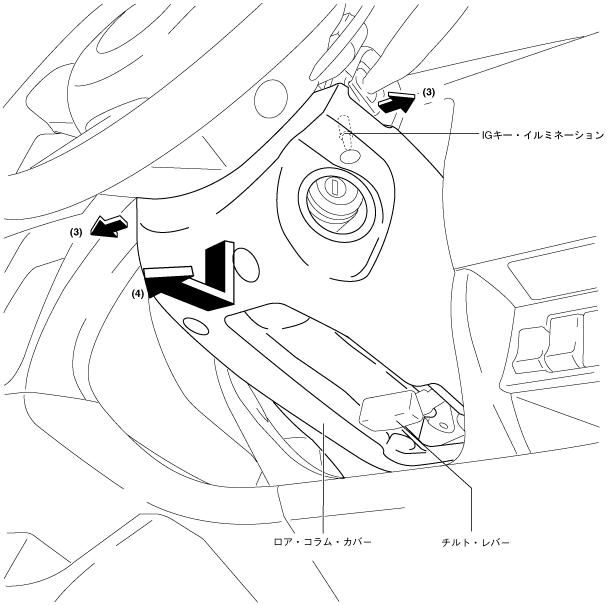 (3)

IGキー・イルミネーション

(3)

(4)

ロア・コラム・カバー

チルト・レバー