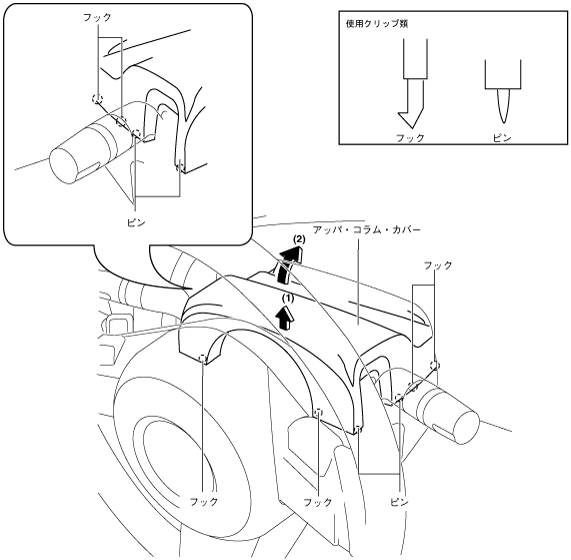 フック

ピン

使用クリップ類

フック

ピン

アッパ・コラム・カバー

(2)

(1)

フック

フック

フック

ピン