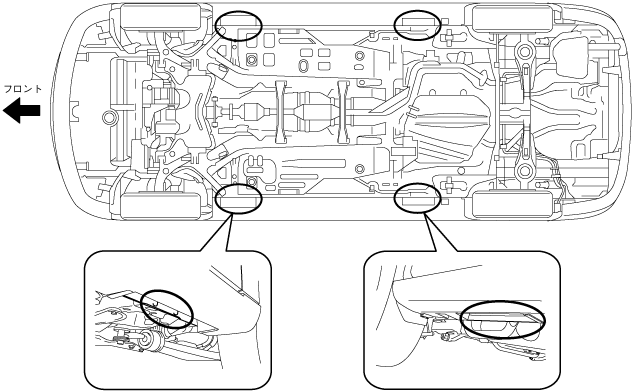 フロント