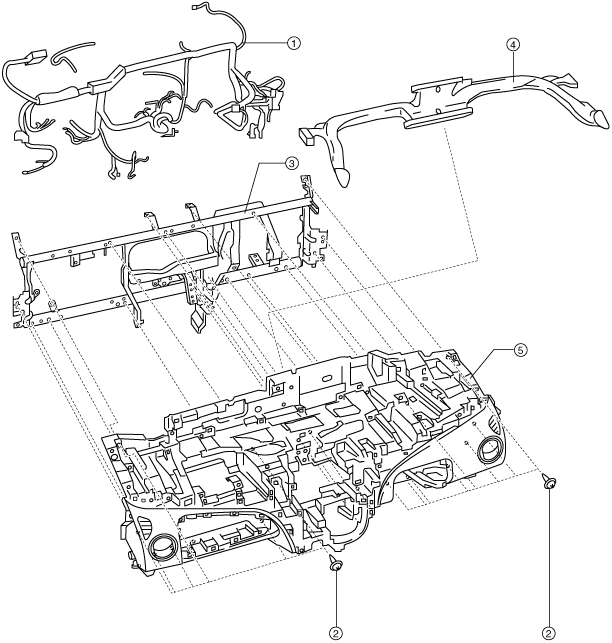 1
4
3
5
2
2