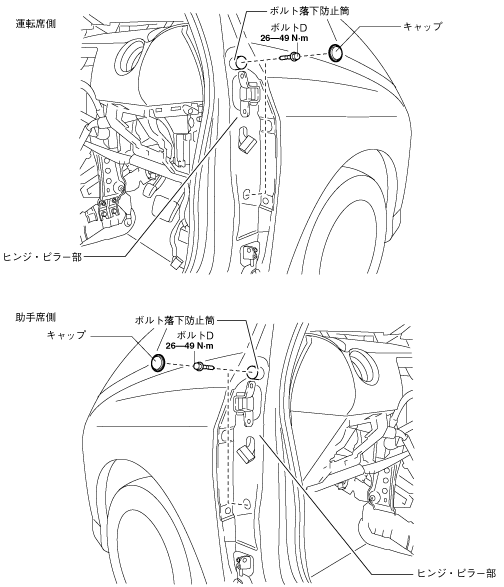 運転席側

ボルト落下防止筒
ボルトD
26—49 N·m
キャップ

ヒンジ・ピラー部

助手席側

ボルト落下防止筒
キャップ
ボルトD
26—49 N·m

ヒンジ・ピラー部