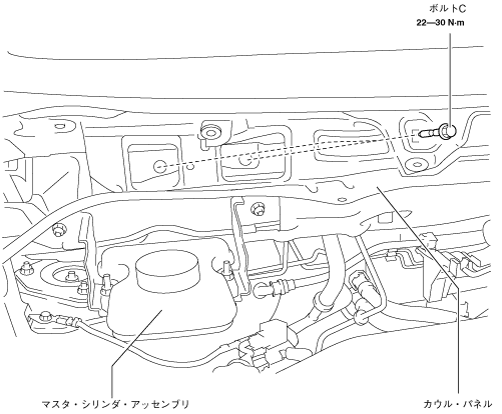 ボルトC
22—30 N·m

マスタ・シリンダ・アッセンブリ

カウル・パネル