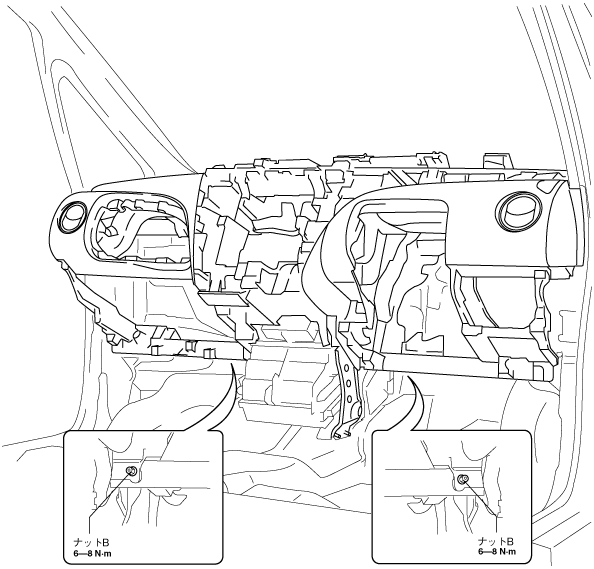 ナットB
6—8 N·m

ナットB
6—8 N·m