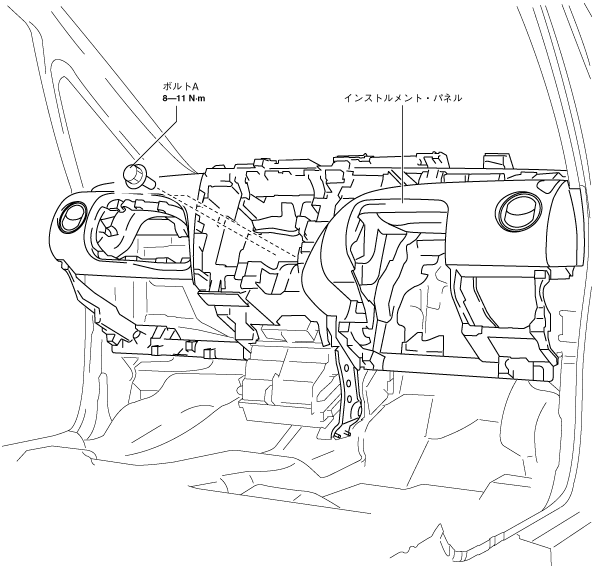 ボルトA
8—11 N·m

インストルメント・パネル