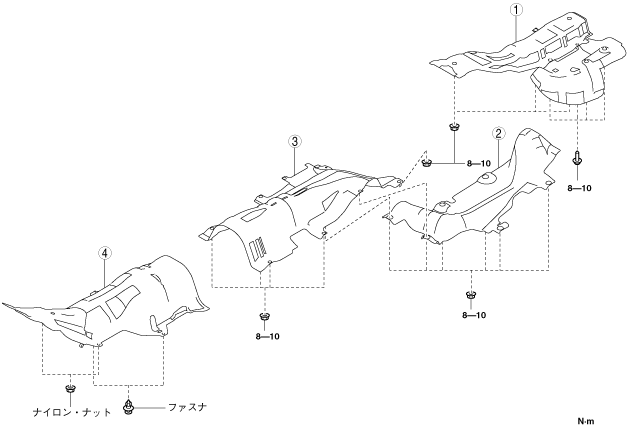 ①

②

③

④

8—10

8—10

8—10

8—10

ナイロン・ナット

ファスナ

N·m