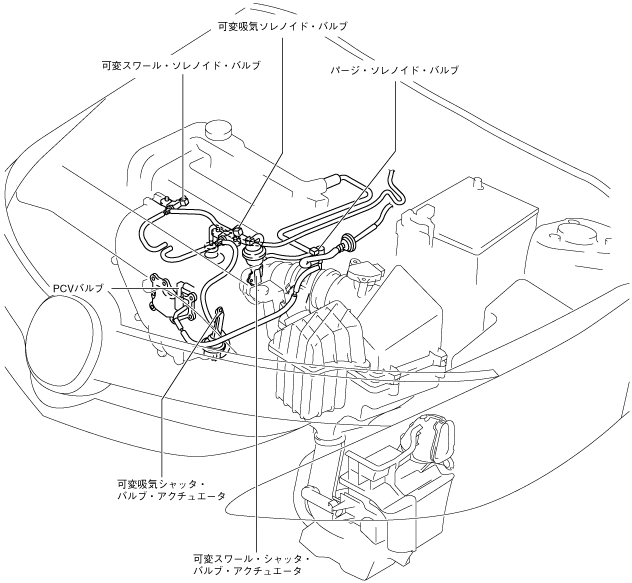 可変吸気ソレノイド・バルブ

可変スワール・ソレノイド・バルブ

パージ・ソレノイド・バルブ

PCVバルブ

可変吸気シャッタ・バルブ・アクチュエータ

可変スワール・シャッタ・バルブ・アクチュエータ