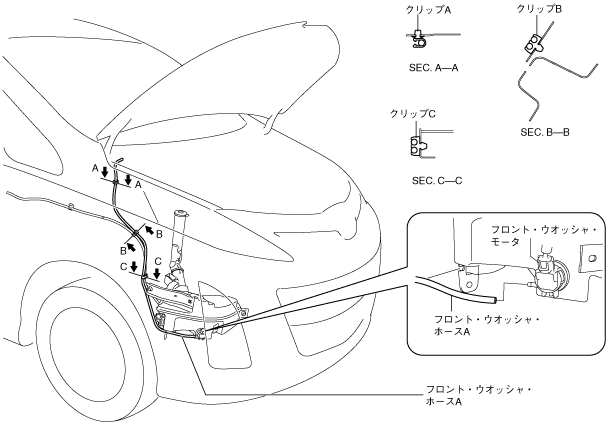 クリップA

SEC. A—A

クリップB

SEC. B—B

クリップC

SEC. C—C

A

A

B

B

C

C

フロント・ウオッシャ・モータ

フロント・ウオッシャ・ホースA

フロント・ウオッシャ・ホースA