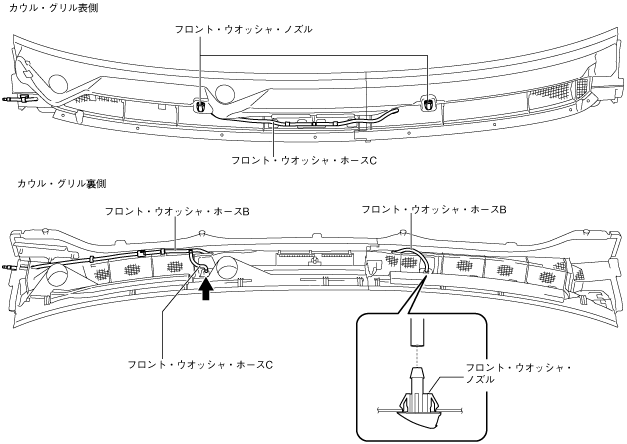 カウル・グリル表側

フロント・ウオッシャ・ノズル

フロント・ウオッシャ・ホースC

カウル・グリル裏側

フロント・ウオッシャ・ホースB

フロント・ウオッシャ・ホースB

フロント・ウオッシャ・ホースC

フロント・ウオッシャ・ノズル