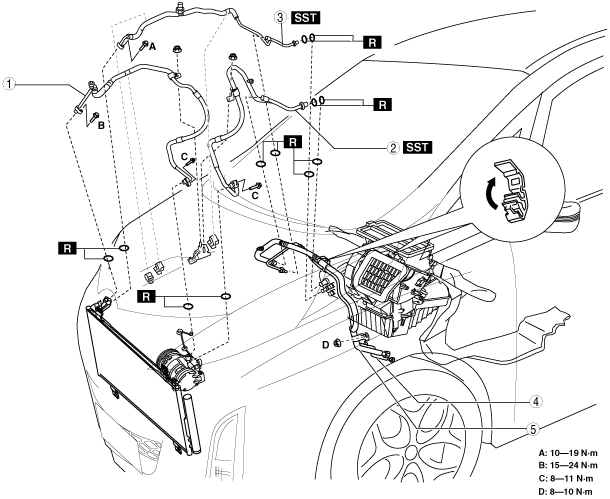 3 SST
R
A
1
R
B
2 SST
R
C
C
R
R
D
4
5
A: 10—19 N·m
B: 15—24 N·m
C: 8—11 N·m
D: 8—10 N·m