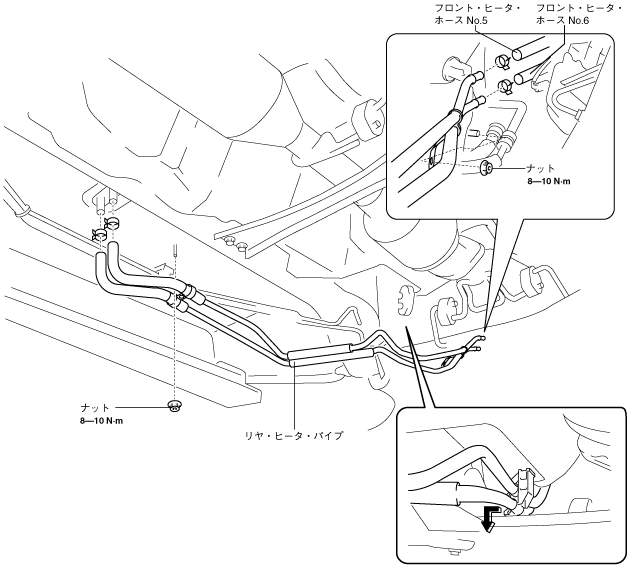 フロント・ヒータ・ホース No.5

フロント・ヒータ・ホース No.6

ナット
8—10 N·m

ナット
8—10 N·m

リヤ・ヒータ・パイプ