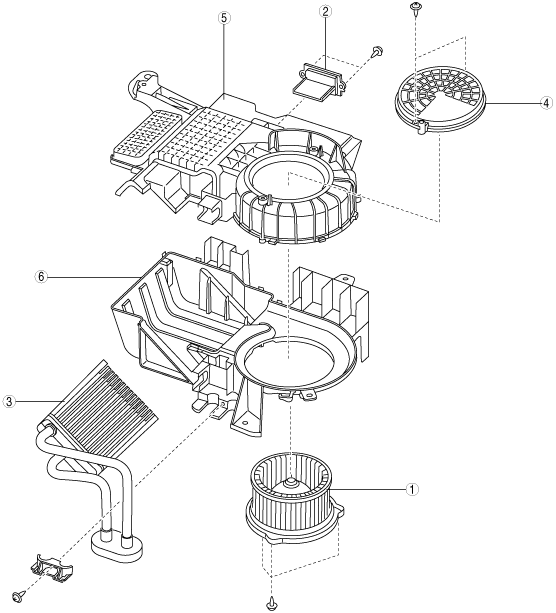 5
2
4
6
3
1