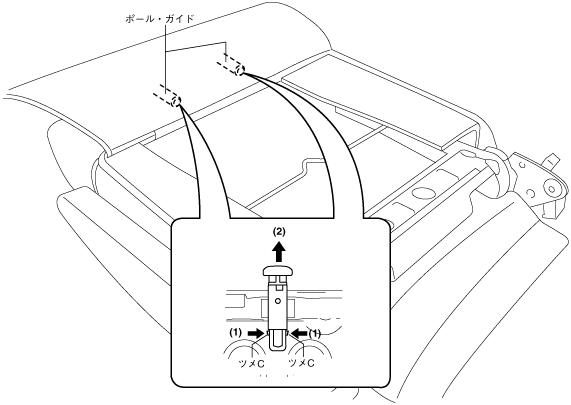 ポール・ガイド

(2)

(1)

(1)

ツメC

ツメC