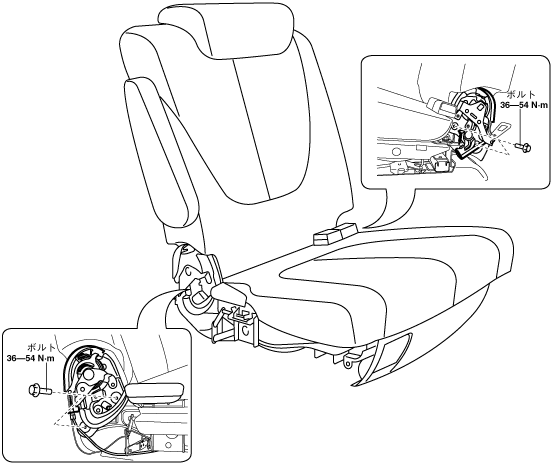 ボルト
36—54 N·m

ボルト
36—54 N·m