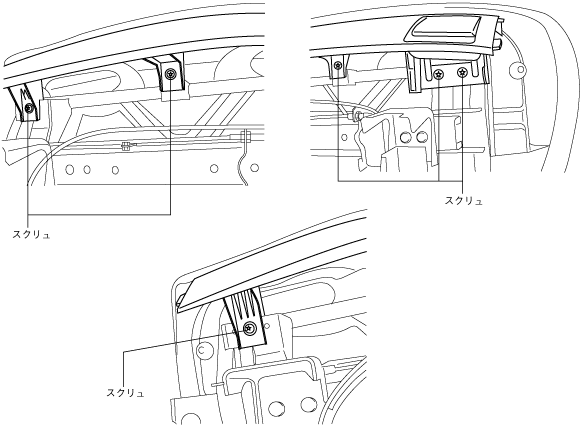 スクリュ

スクリュ

スクリュ