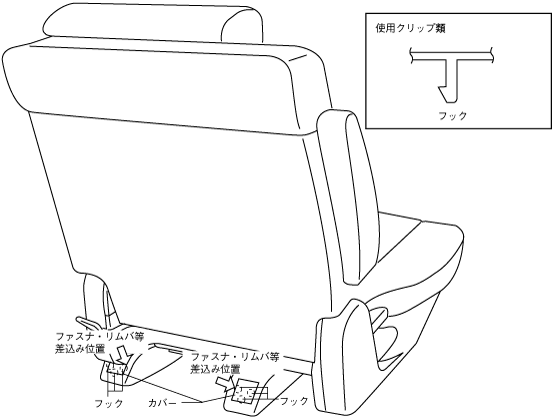 使用クリップ類

フック

ファスナ・リムバ等
差込み位置

ファスナ・リムバ等
差込み位置

フック

カバー

フック