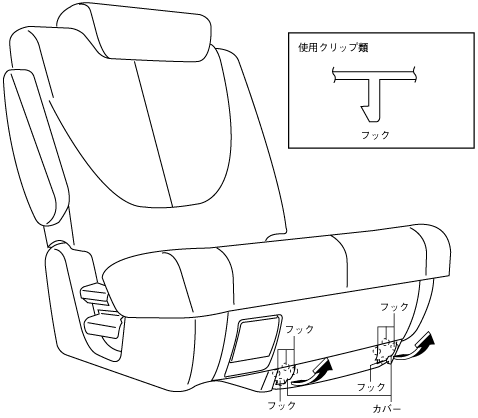 使用クリップ類

フック

フック

フック

フック

フック

カバー