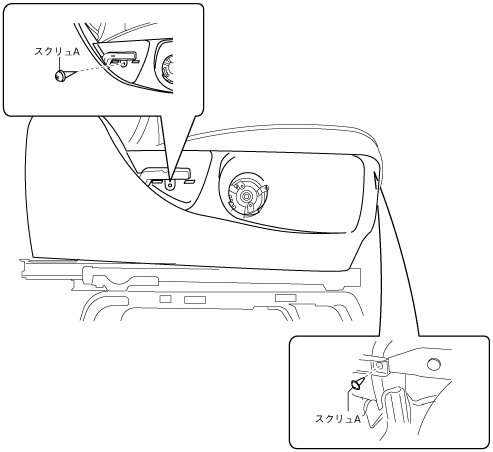 スクリュA

スクリュA