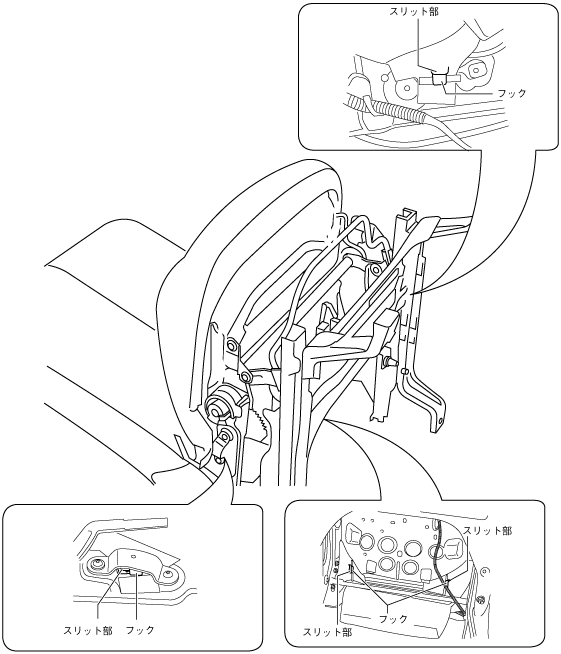 スリット部
フック

スリット部
フック

スリット部
フック
スリット部