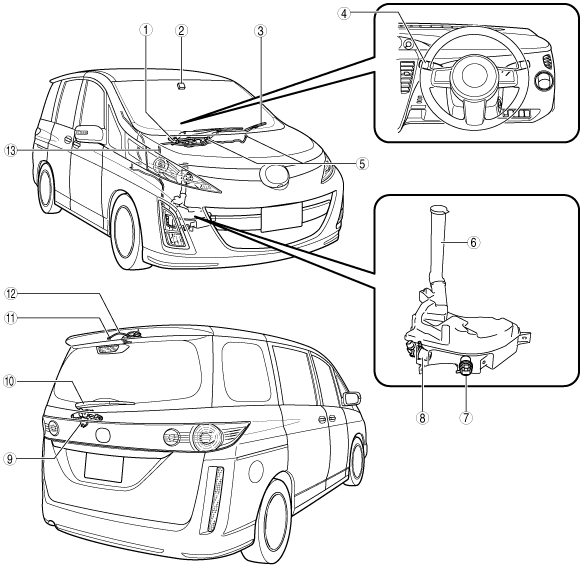 1
2
3
4
13
5
6
12
11
10
9
8
7