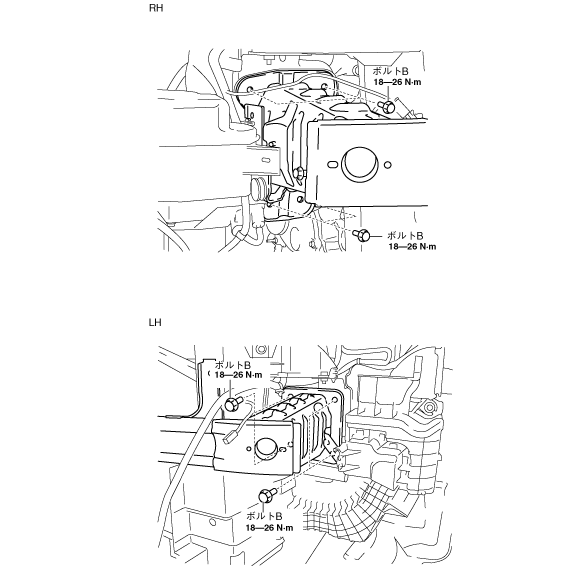 RH

ボルトB
18—26 N·m

ボルトB
18—26 N·m

LH

ボルトB
18—26 N·m

ボルトB
18—26 N·m