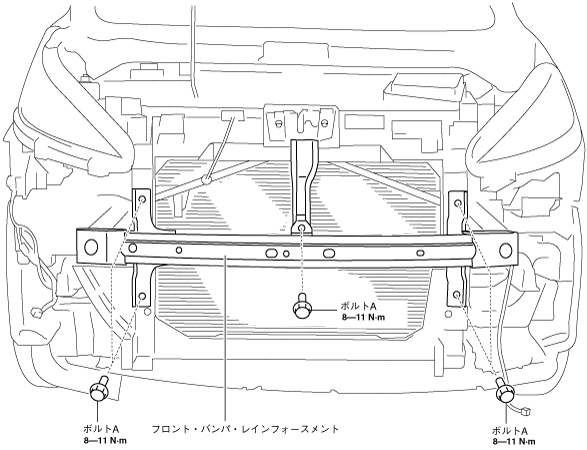 ボルトA
8—11 N·m

ボルトA
8—11 N·m

フロント・バンパ・レインフォースメント

ボルトA
8—11 N·m