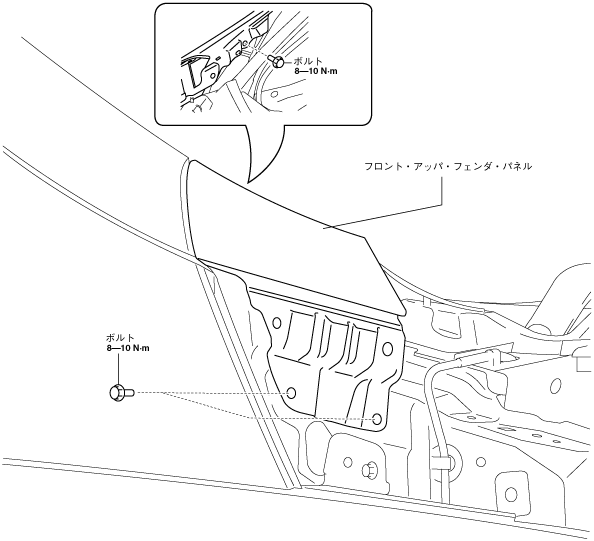 ボルト
8—10 N·m

フロント・アッパ・フェンダ・パネル

ボルト
8—10 N·m