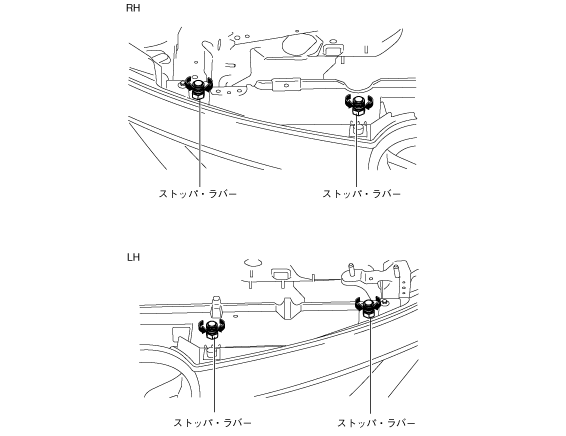 RH

ストッパ・ラバー

ストッパ・ラバー

LH

ストッパ・ラバー

ストッパ・ラバー