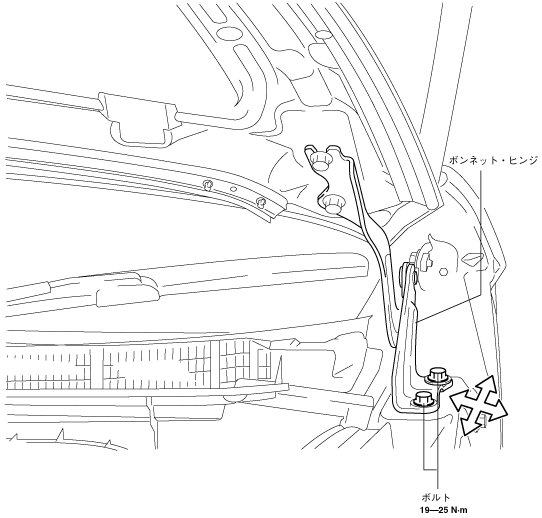 ボンネット・ヒンジ

ボルト
19—25 N·m