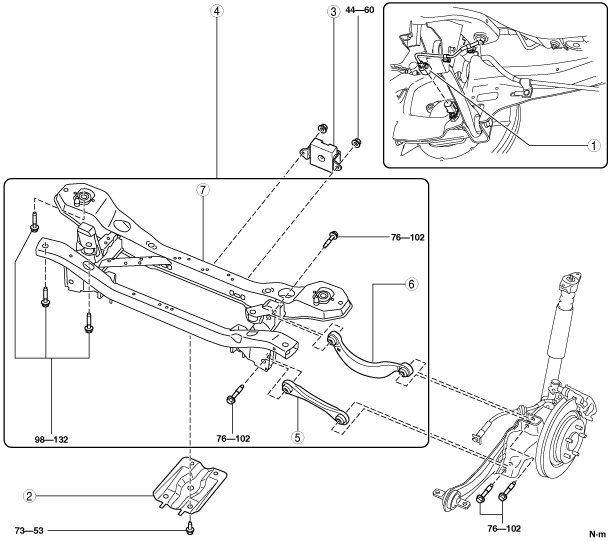 4
3
44—60
1
7
76—102
6
98—132
76—102
5
2
73—53
76—102
N·m