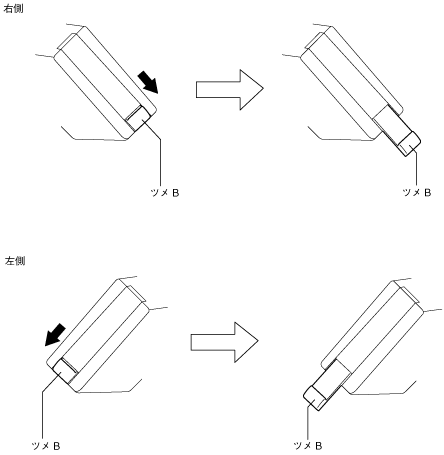 右側

ツメ B

ツメ B

左側

ツメ B

ツメ B