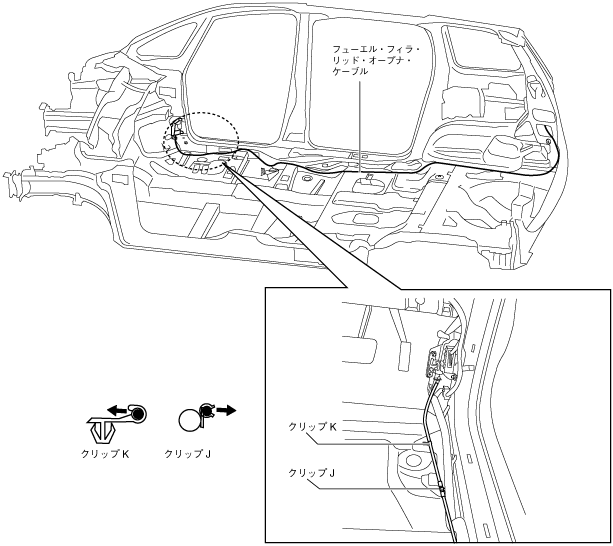 フューエル・フィラ・リッド・オープナ・ケーブル

クリップ K

クリップ J

クリップ K

クリップ J