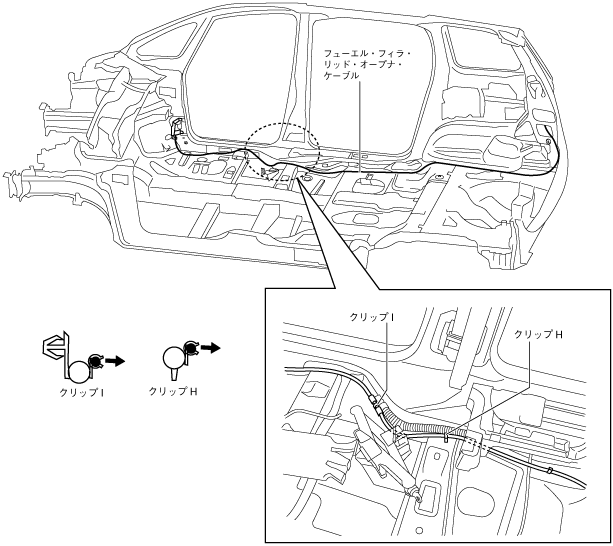 フューエル・フィラ・リッド・オープナ・ケーブル

クリップ I

クリップ H

クリップ I

クリップ H