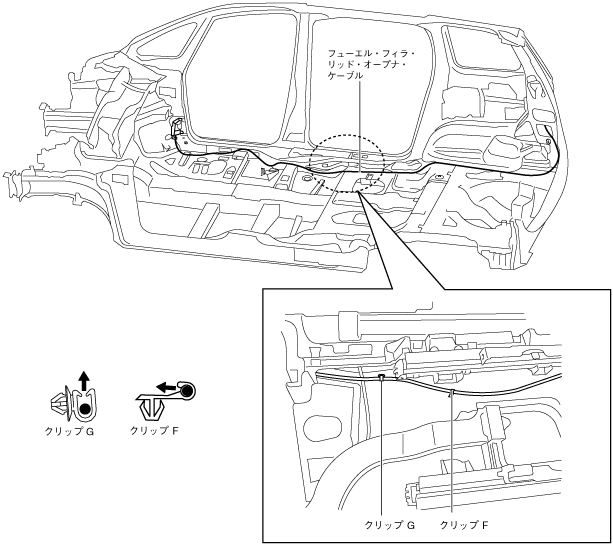 フューエル・フィラ・リッド・オープナ・ケーブル

クリップ G

クリップ F

クリップ G

クリップ F