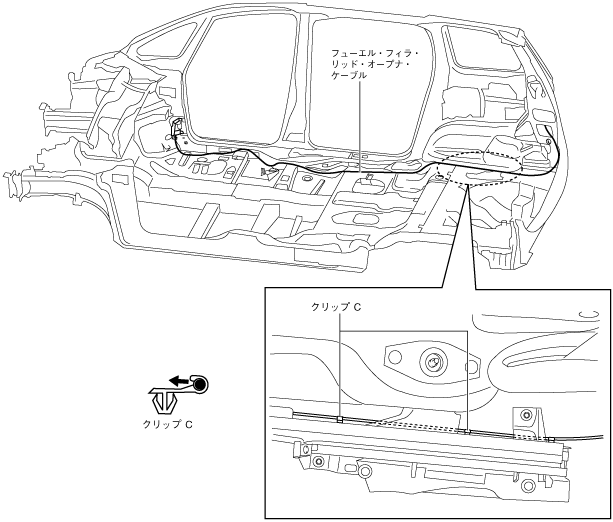 フューエル・フィラ・リッド・オープナ・ケーブル

クリップ C

クリップ C