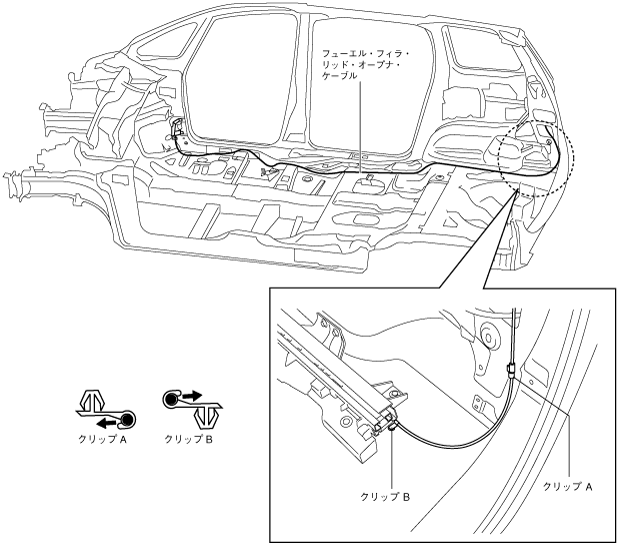 フューエル・フィラ・リッド・オープナ・ケーブル

クリップ A
クリップ B

クリップ B
クリップ A