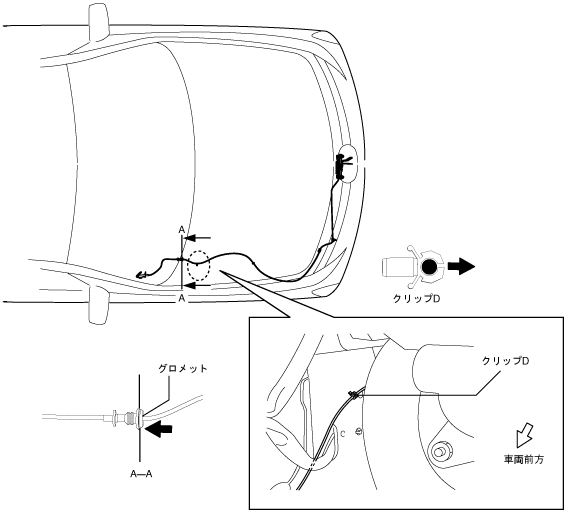 A
A
クリップD
グロメット
A—A
クリップD
車両前方