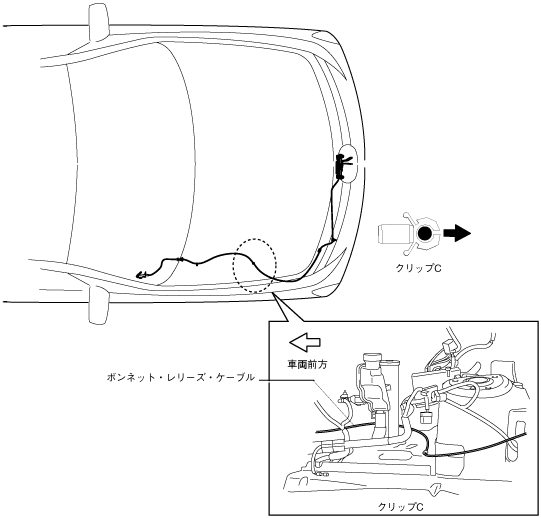 クリップC

車両前方

ボンネット・レリーズ・ケーブル

クリップC