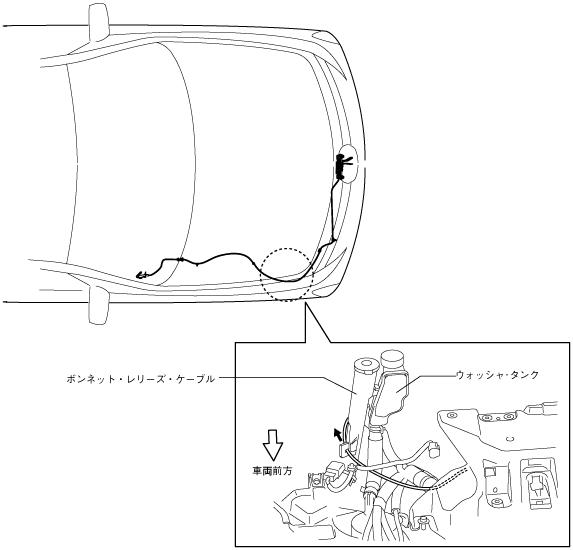 ボンネット・レリーズ・ケーブル
ウォッシャ・タンク
車両前方