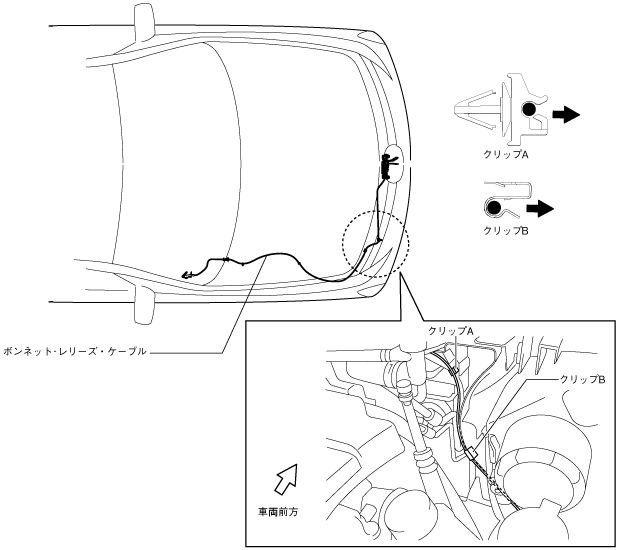 クリップA

クリップB

ボンネット・レリーズ・ケーブル

クリップA

クリップB

車両前方