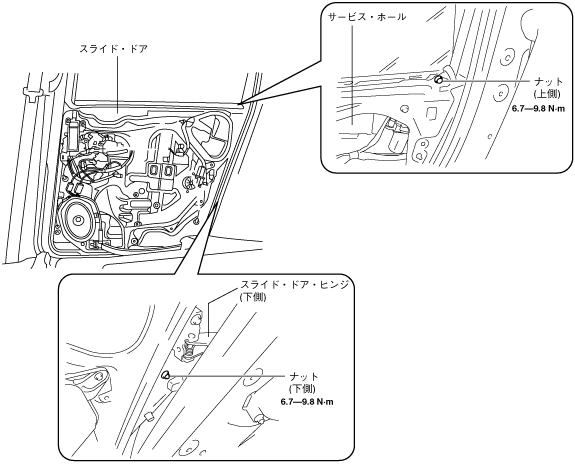 スライド・ドア

サービス・ホール

ナット
(上側)
6.7—9.8 N·m

スライド・ドア・ヒンジ
(下側)

ナット
(下側)
6.7—9.8 N·m