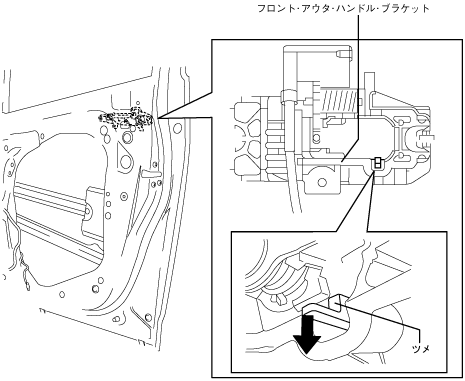 フロント・アウタ・ハンドル・ブラケット

ツメ