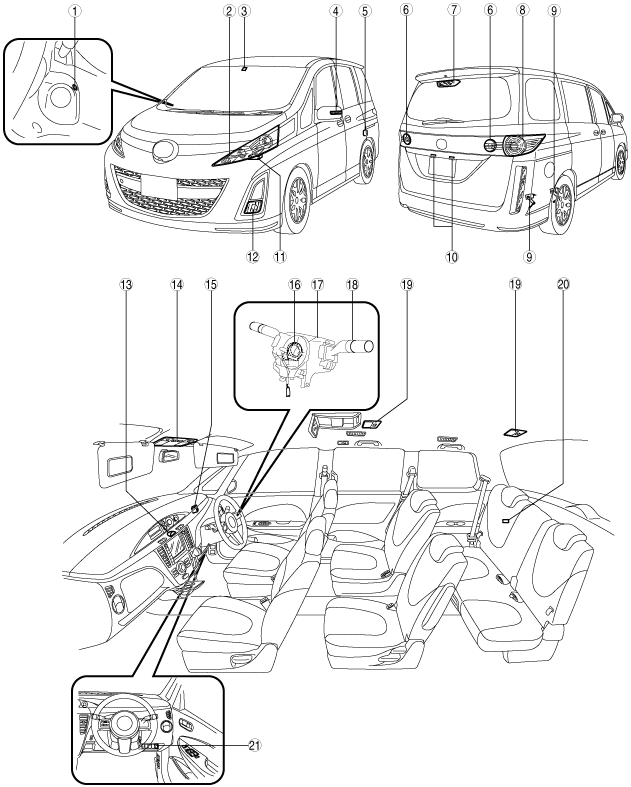 ①
②
③
④
⑤
⑥
⑦
⑥
⑧
⑨
⑫
⑪
⑩
⑨
⑬
⑭
⑮
⑯
⑰
⑱
⑲
⑲
⑳
㉑