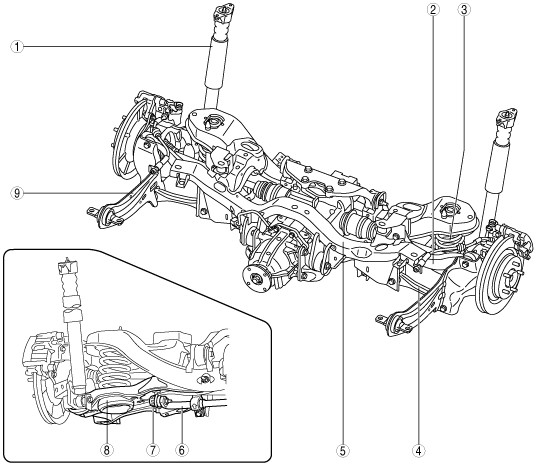 1
2
3
9
8
7
6
5
4