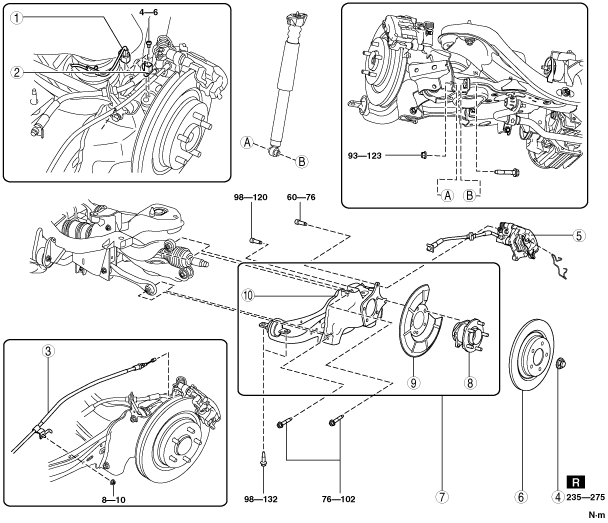 1
4—6
2
A
B
93—123
A
B
98—120
60—76
5
10
9
8
3
8—10
98—132
76—102
7
6
4
R
235—275
N·m