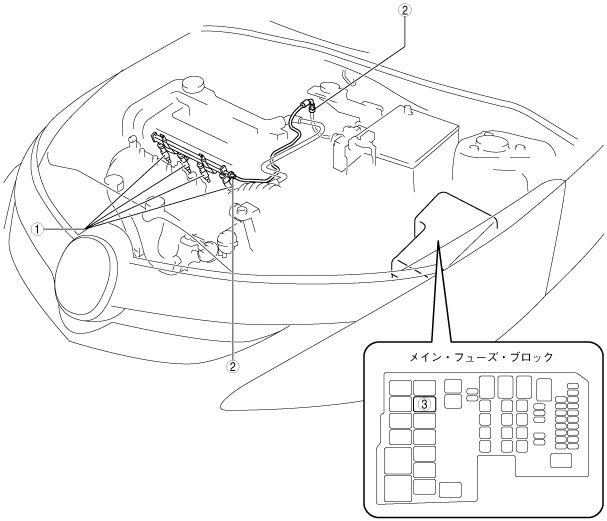 ②
①
②
メイン・フューズ・ブロック
③