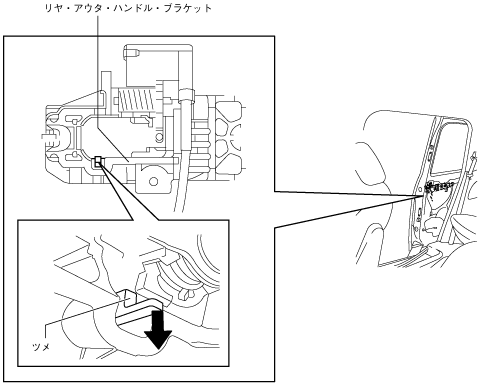 リヤ・アウタ・ハンドル・ブラケット

ツメ