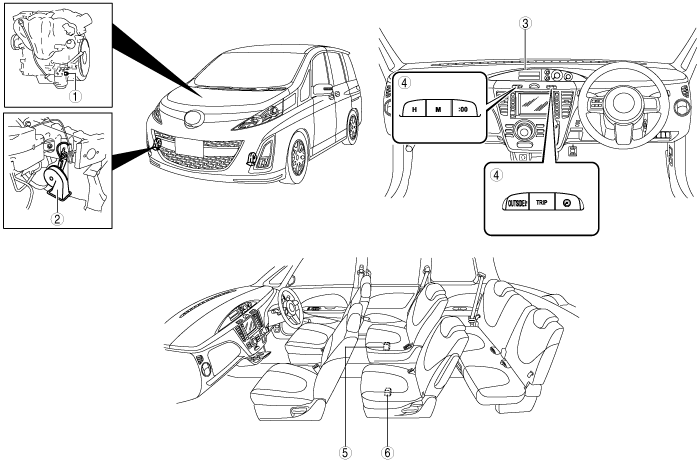 ①
②
③
④
H
M
:00
④
OUTSIDE
TRIP
⑤
⑥