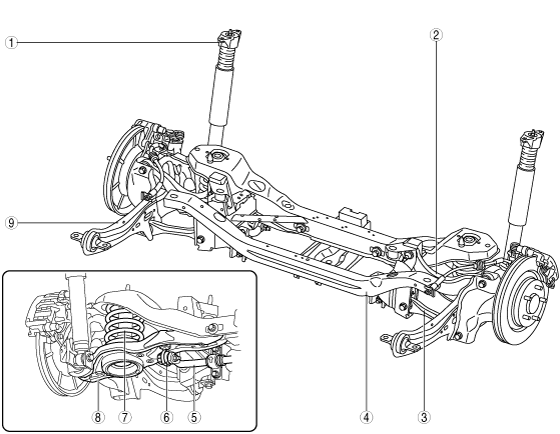 ①
②
⑨
⑧
⑦
⑥
⑤
④
③