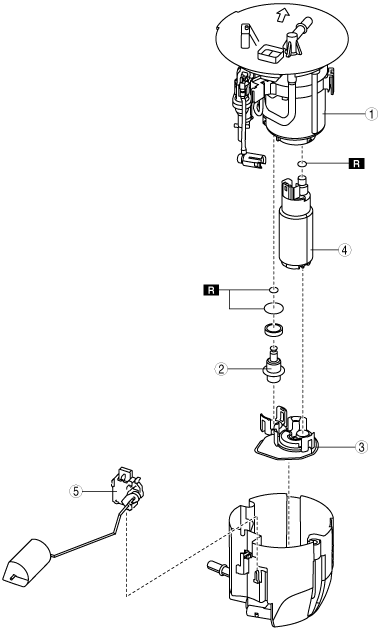 1
R
4
R
2
3
5